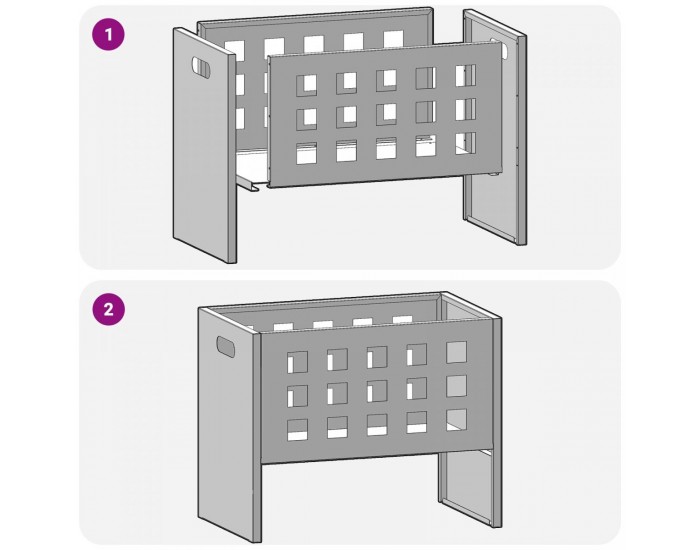 1

2