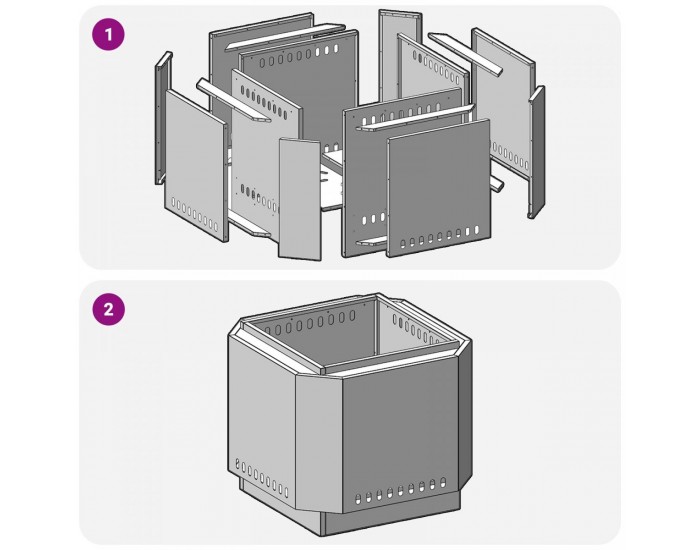 1

2