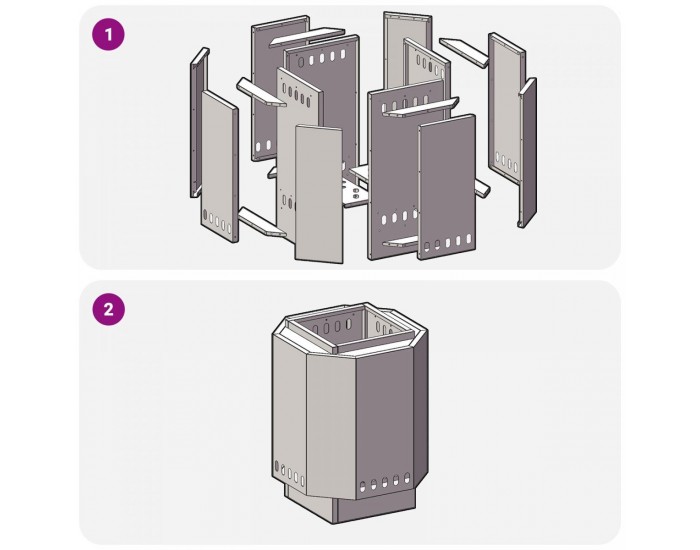 1

2