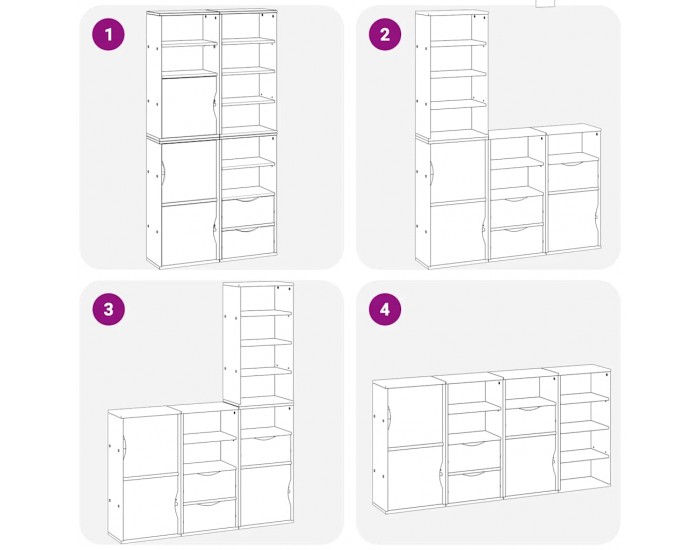 1

2

3

4