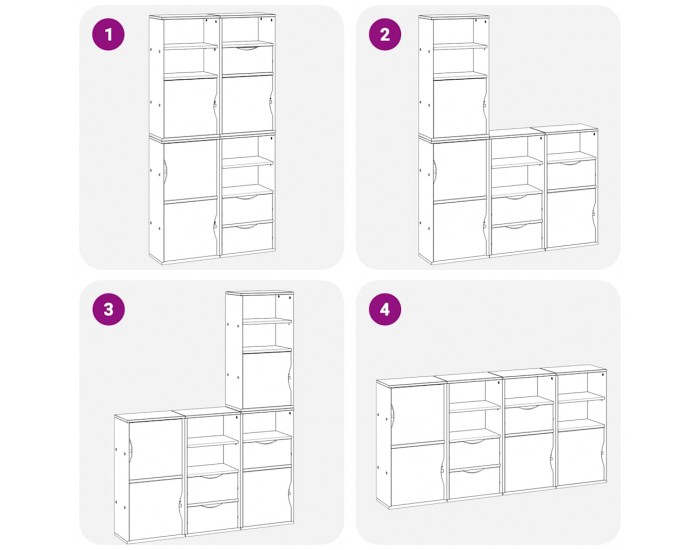 1

2

3

4