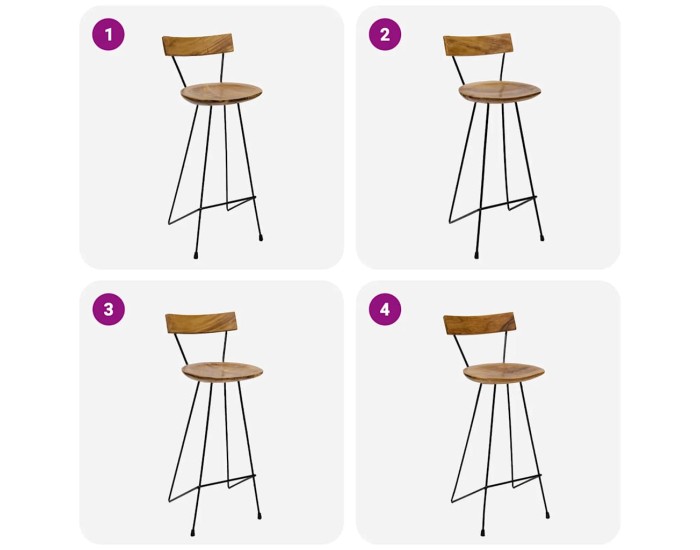 1

2

3

4