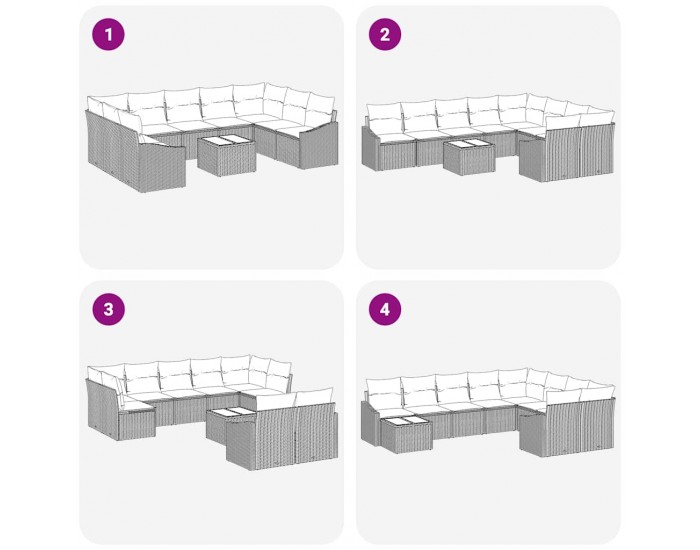 1

2

3

4