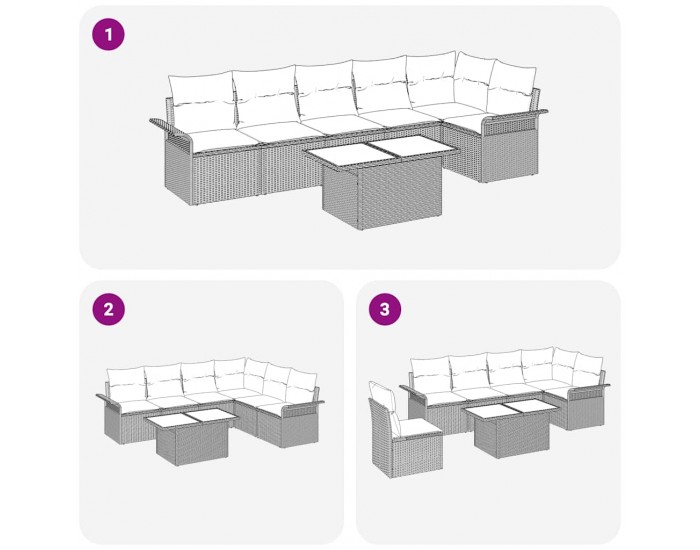 1

2

3