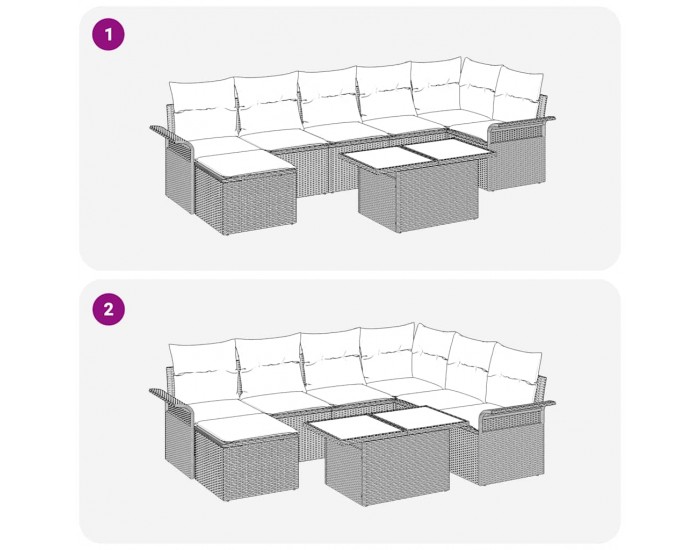 1

2