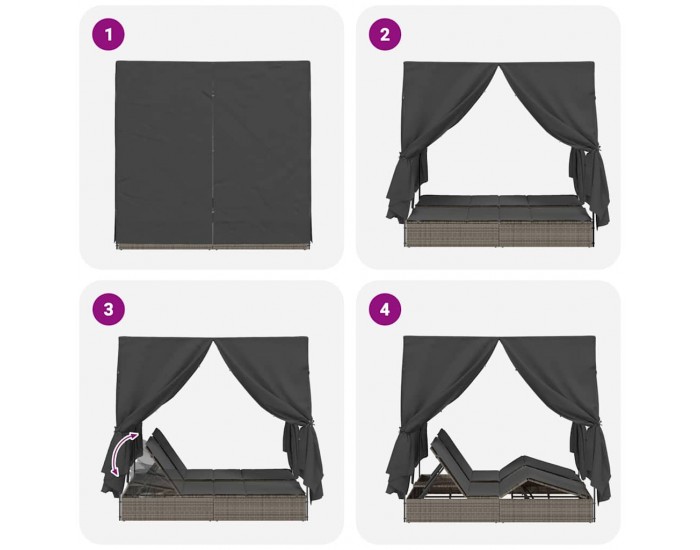 1

2

3

4