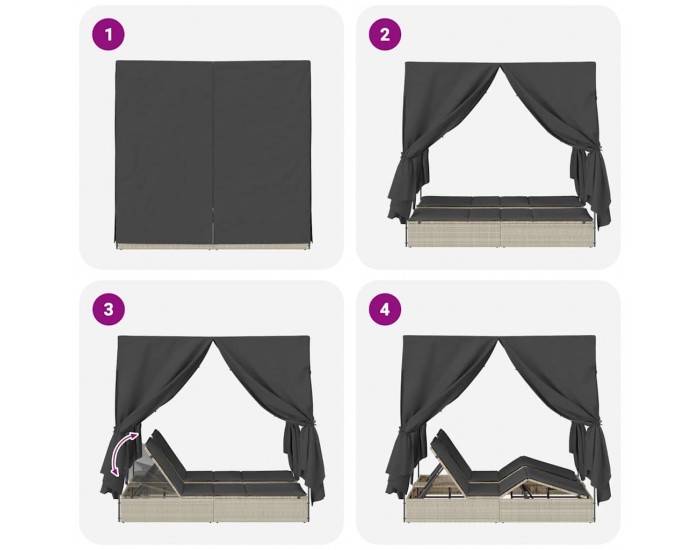 1

2

3

4