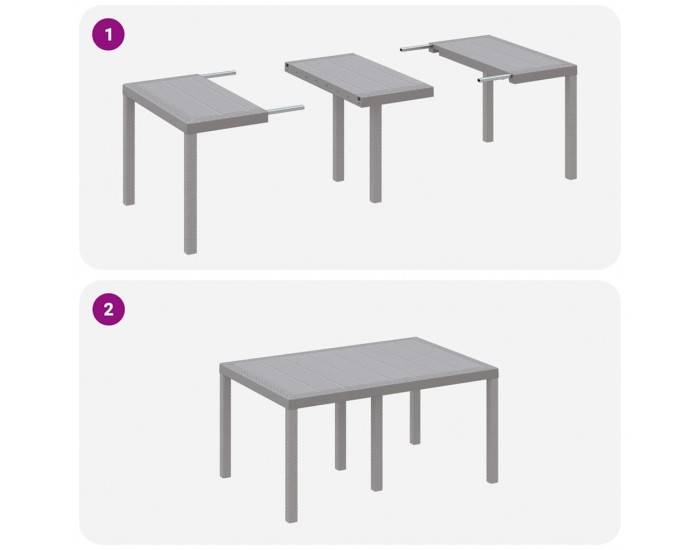 1

2