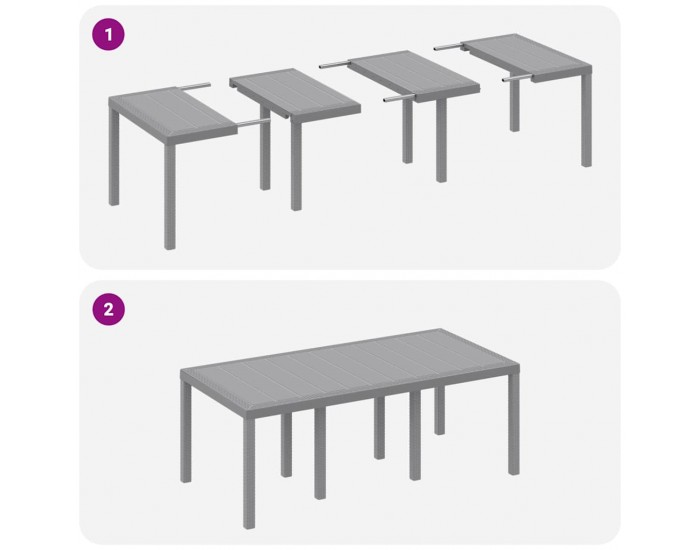 1

2