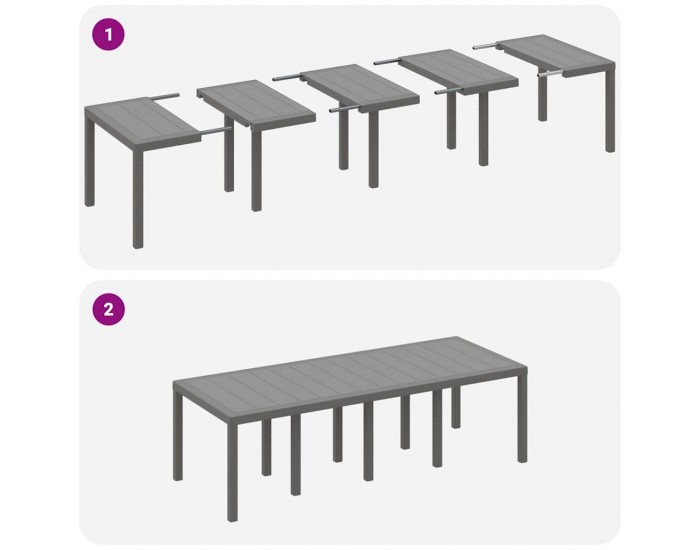 1

2