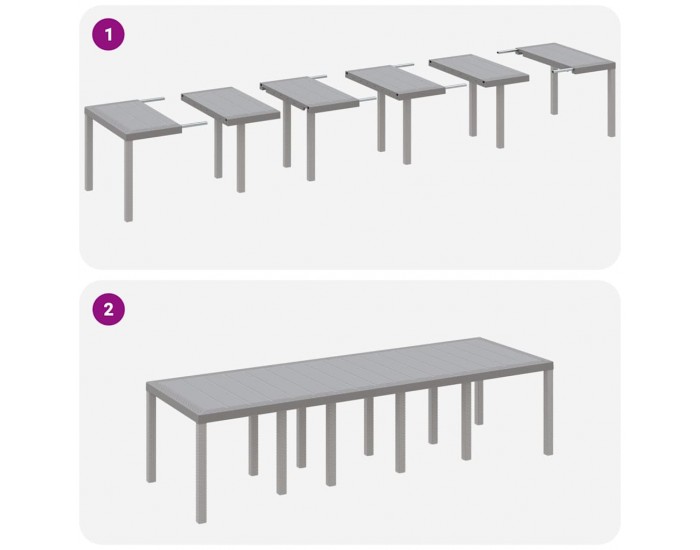 1

2